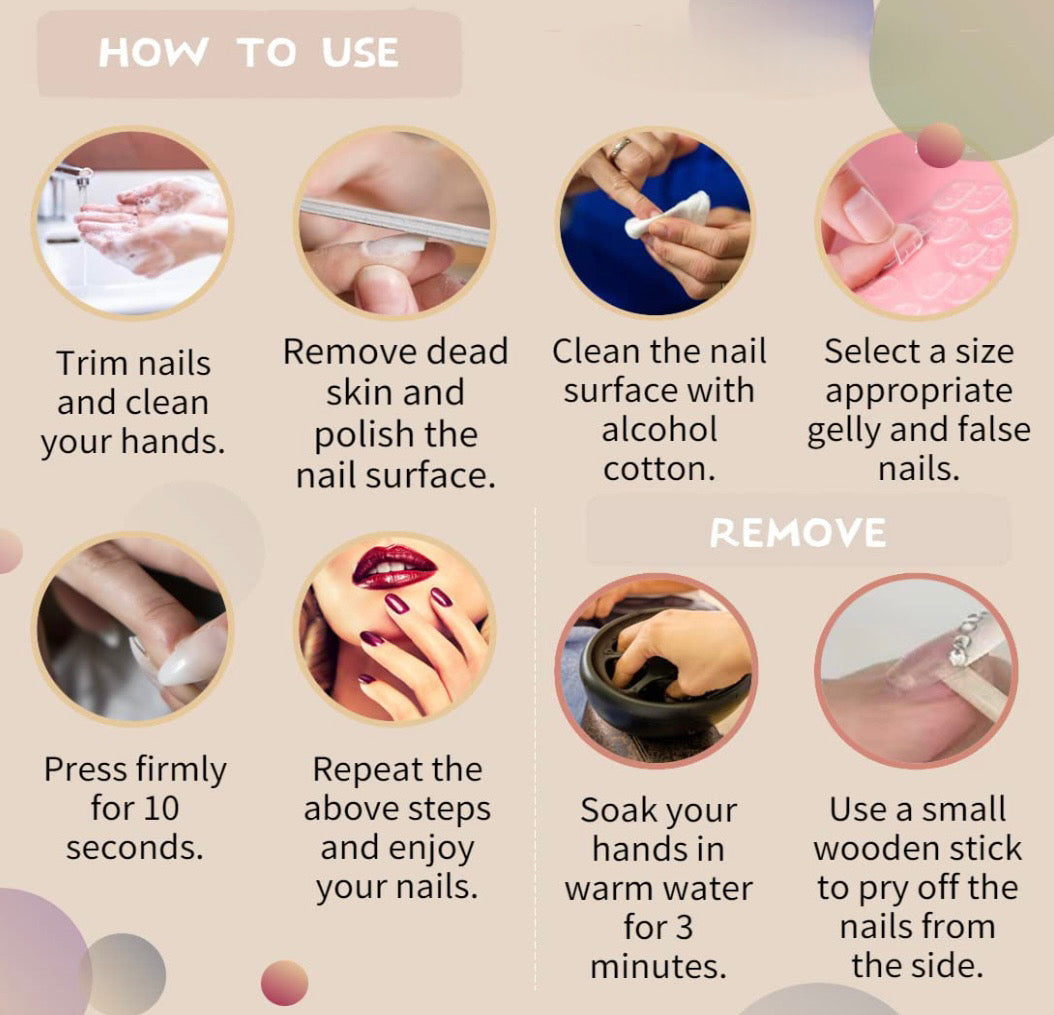 HOW TO USE

Trim nails and clean your hands.

Remove dead skin and polish the nail surface.

Clean the nail surface with alcohol cotton.

Select a size appropriate gelly and false nails.

Press firmly for 10 seconds.

Repeat the above steps and enjoy your nails.

REMOVE

Soak your hands in warm water for 3 minutes.

Use a small wooden stick to pry off the nails from the side.